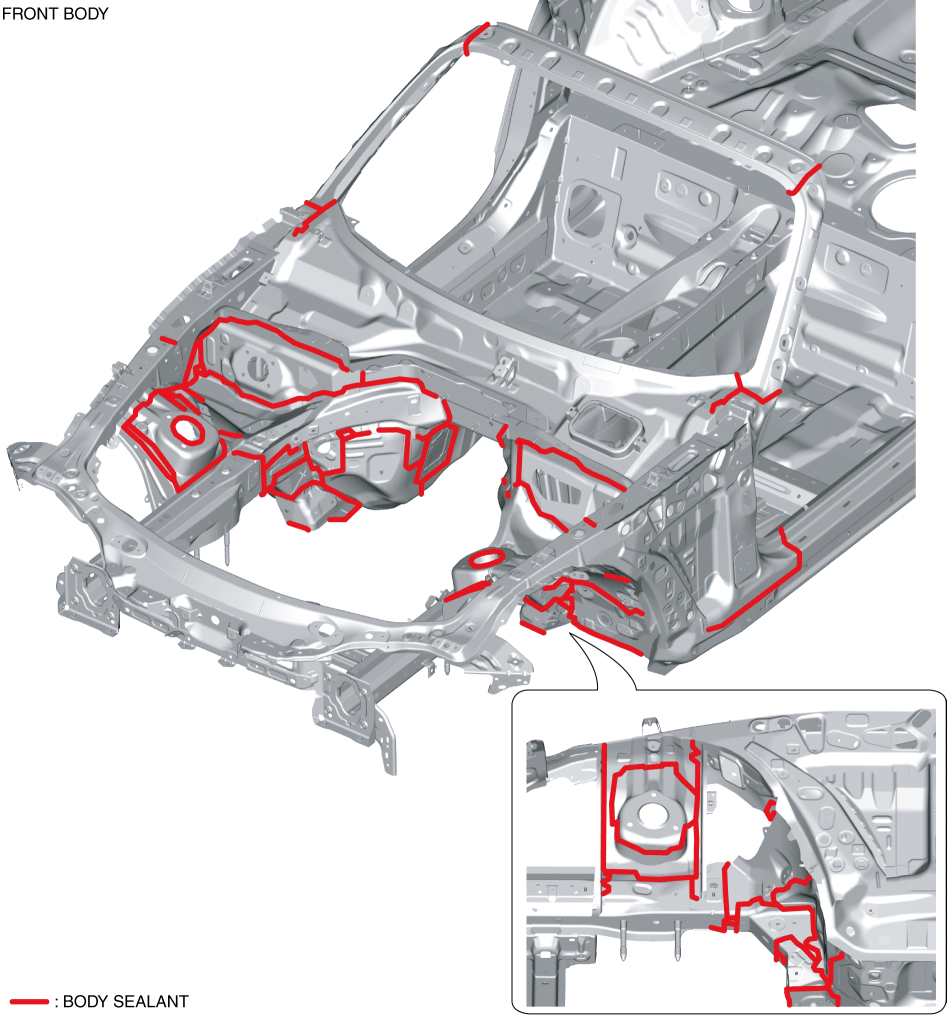 FRONT BODY

: BODY SEALANT