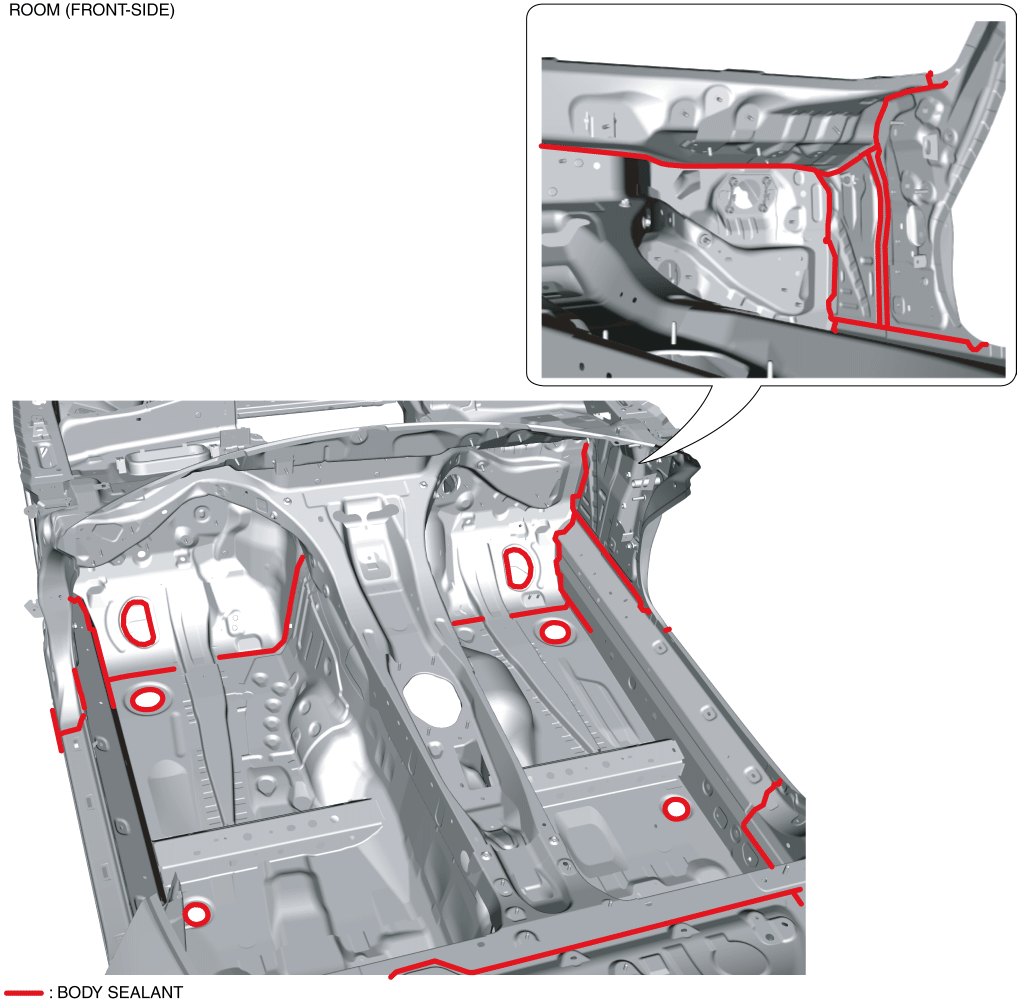 ROOM (FRONT-SIDE)

: BODY SEALANT