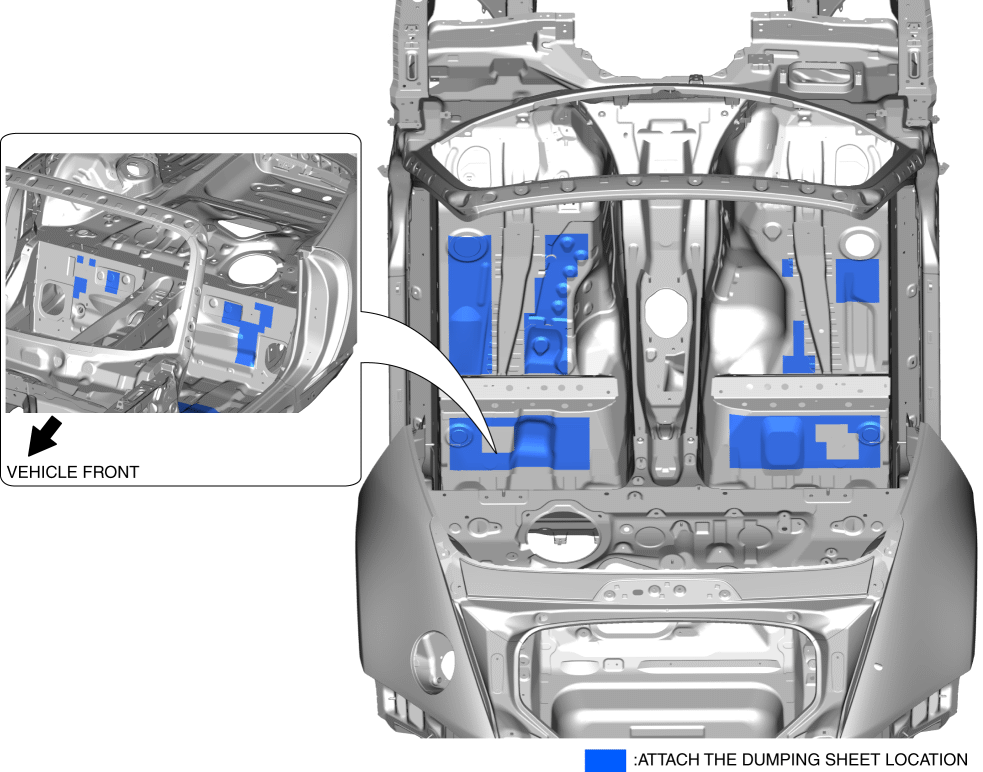 VEHICLE FRONT

:ATTACH THE DUMPING SHEET LOCATION