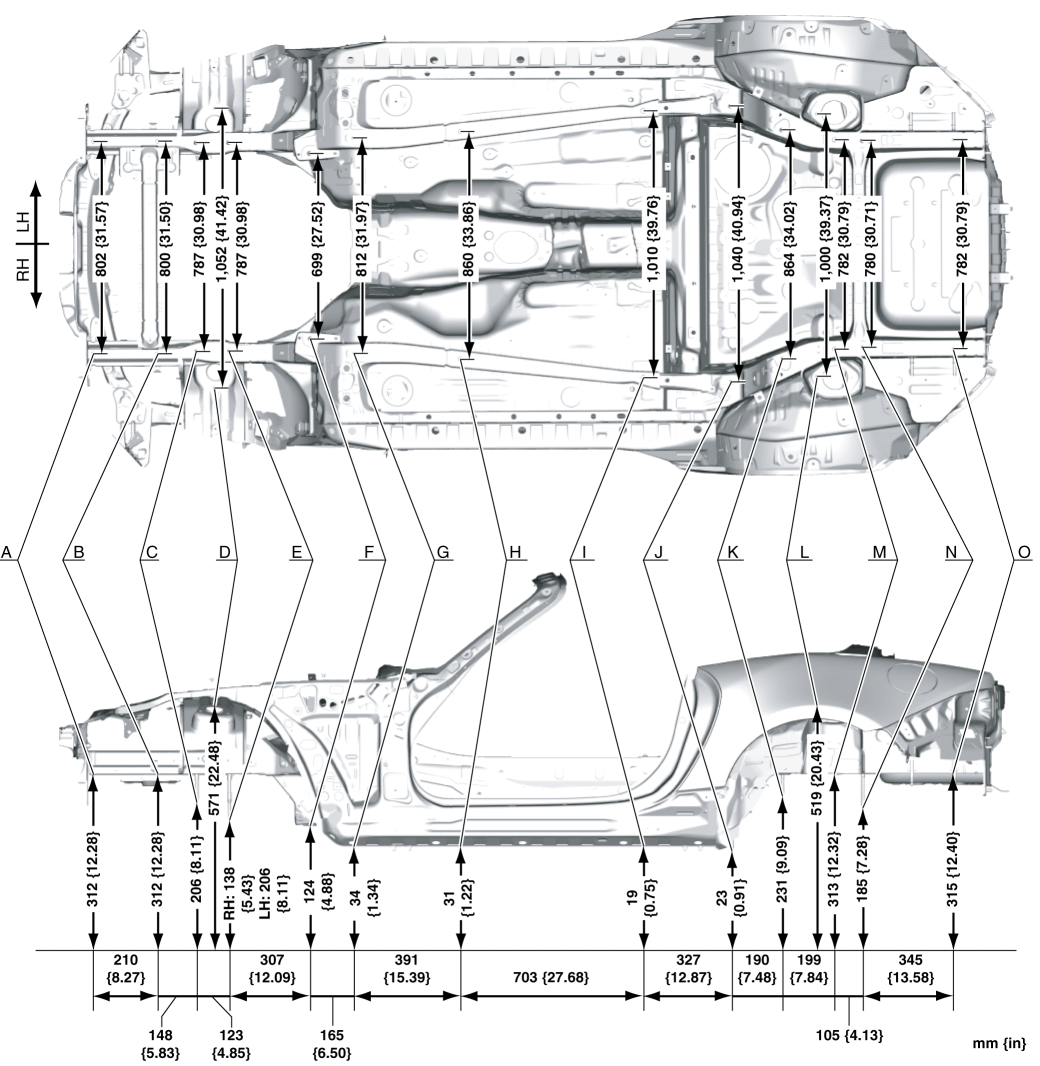 LH
RH

802 {31.57}
800 {31.50}
787 {30.98}
1,052 {41.42}
787 {30.98}
699 {27.52}
812 {31.97}
860 {33.86}
1,010 {39.76}
1,040 {40.94}
864 {34.02}
1,000 {39.37}
782 {30.79}
780 {30.71}
782 {30.79}

A
B
C
D
E
F
G
H
I
J
K
L
M
N
O

312 {12.28}
312 {12.28}
206 {8.11}
571 {22.48}
RH: 138 {5.43}
LH: 206 {8.11}
124 {4.88}
34 {1.34}
31 {1.22}
19 {0.75}
23 {0.91}
231 {9.09}
519 {20.43}
313 {12.32}
185 {7.28}
315 {12.40}

210 {8.27}
307 {12.09}
391 {15.39}
703 {27.68}
327 {12.87}
190 {7.48}
199 {7.84}
345 {13.58}

148 {5.83}
123 {4.85}
165 {6.50}
105 {4.13}

mm {in}