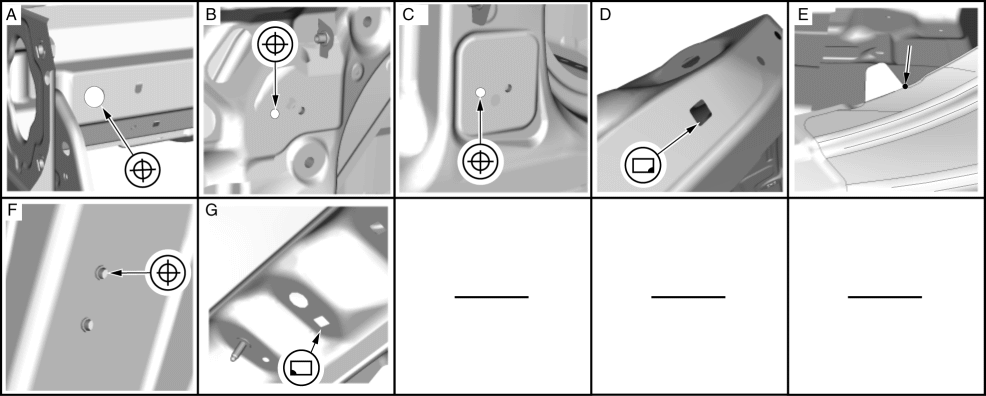 A
B
C
D
E
F
G