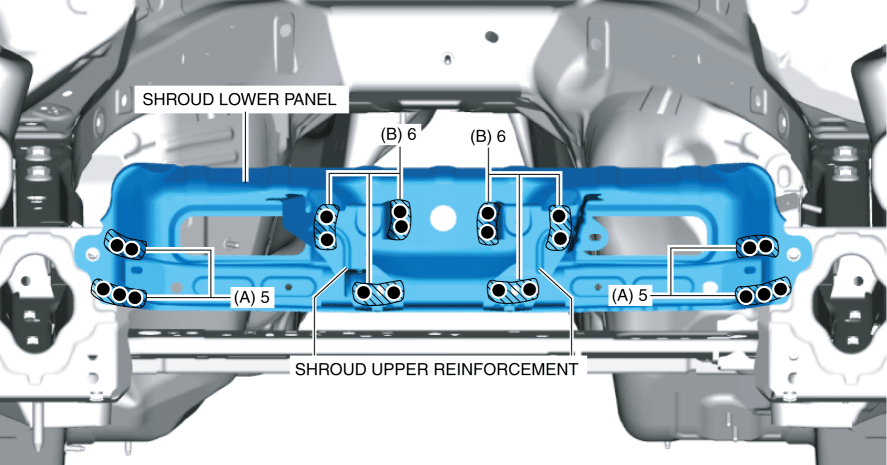 SHROUD LOWER PANEL

(B) 6

(B) 6

(A) 5

(A) 5

SHROUD UPPER REINFORCEMENT