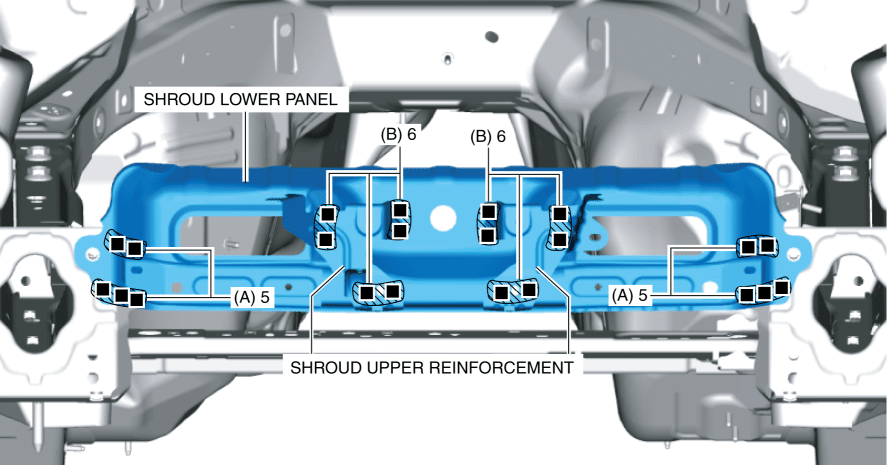 SHROUD LOWER PANEL

(B) 6

(B) 6

(A) 5

(A) 5

SHROUD UPPER REINFORCEMENT