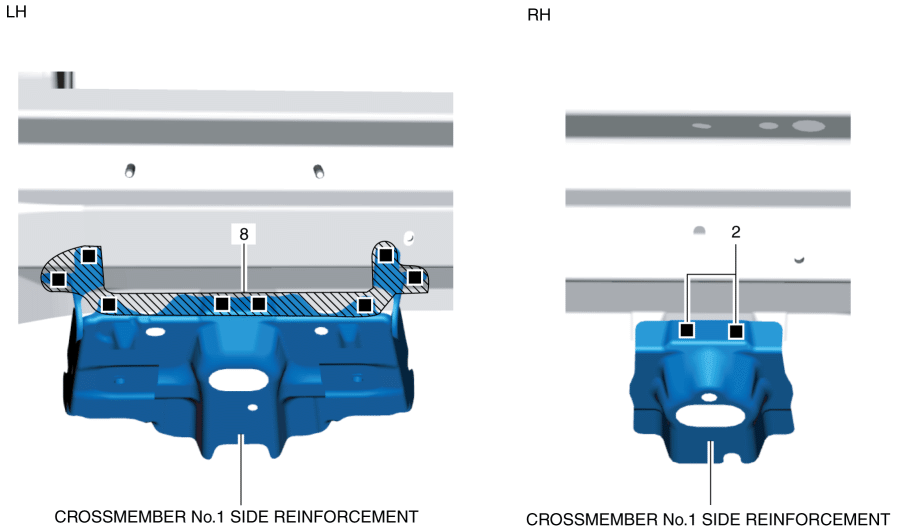 LH

8

CROSSMEMBER No.1 SIDE REINFORCEMENT

RH

2

CROSSMEMBER No.1 SIDE REINFORCEMENT