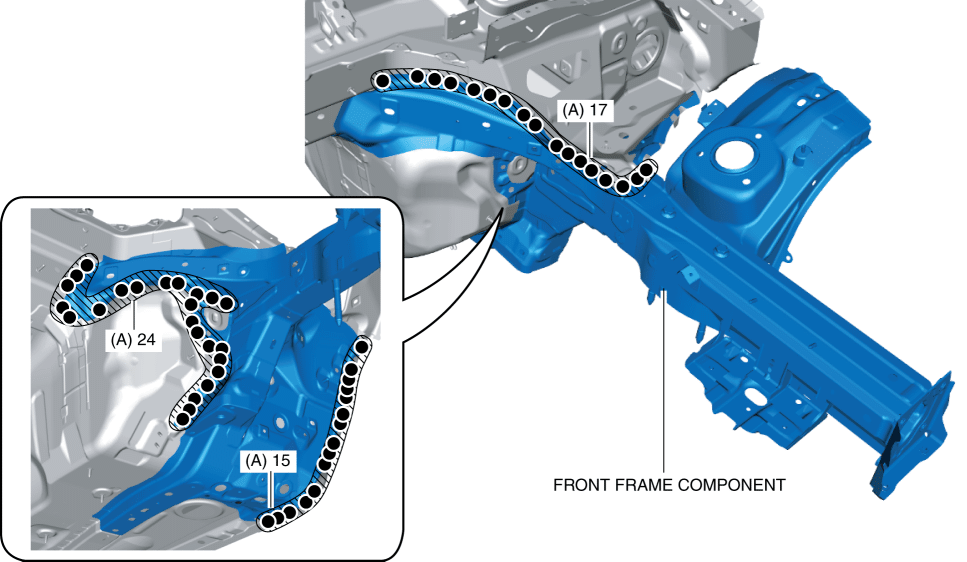 (A) 17

(A) 24

(A) 15

FRONT FRAME COMPONENT