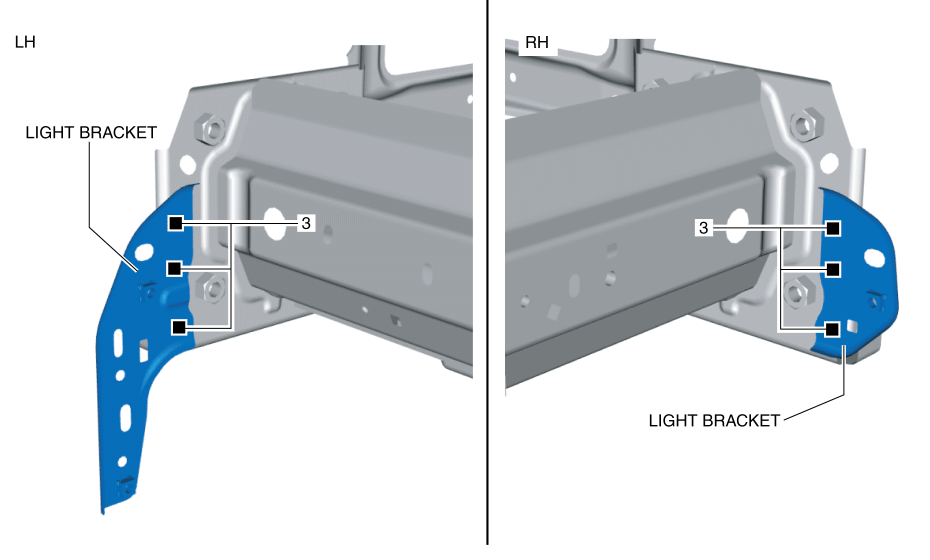 LH

LIGHT BRACKET

3

RH

3

LIGHT BRACKET