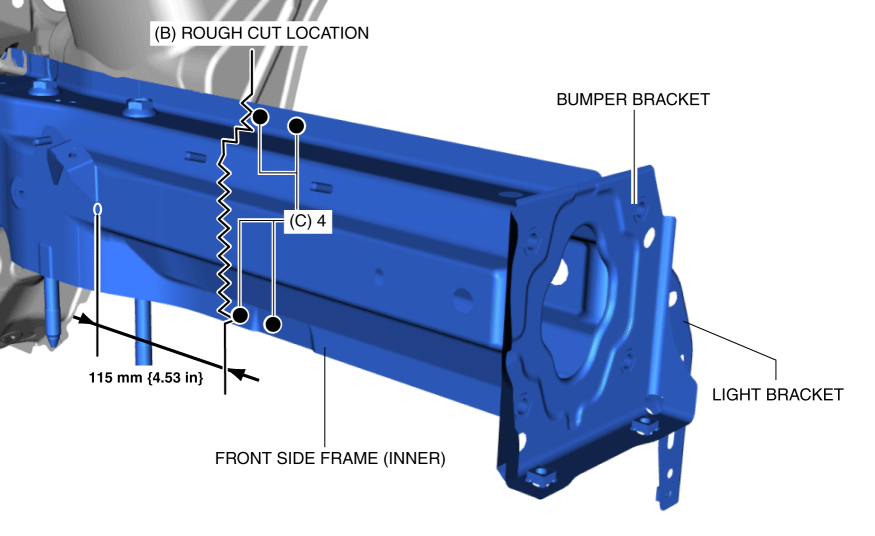 (B) ROUGH CUT LOCATION

BUMPER BRACKET

(C) 4

115 mm {4.53 in}

LIGHT BRACKET

FRONT SIDE FRAME (INNER)