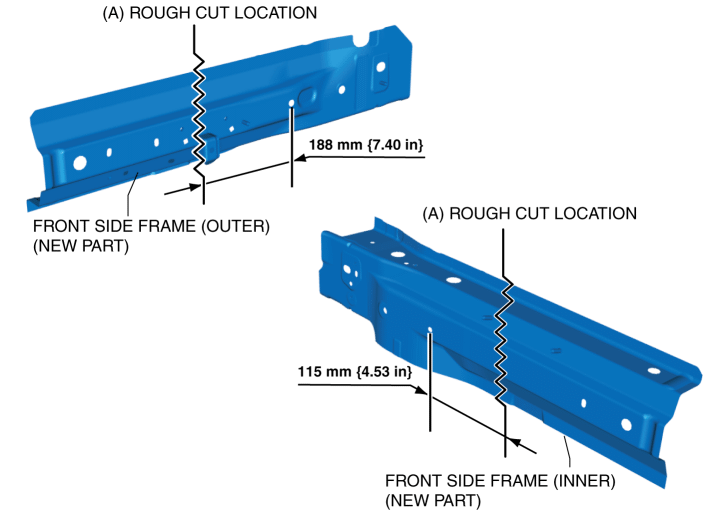 (A) ROUGH CUT LOCATION

188 mm {7.40 in}

FRONT SIDE FRAME (OUTER)
(NEW PART)

(A) ROUGH CUT LOCATION

115 mm {4.53 in}

FRONT SIDE FRAME (INNER)
(NEW PART)