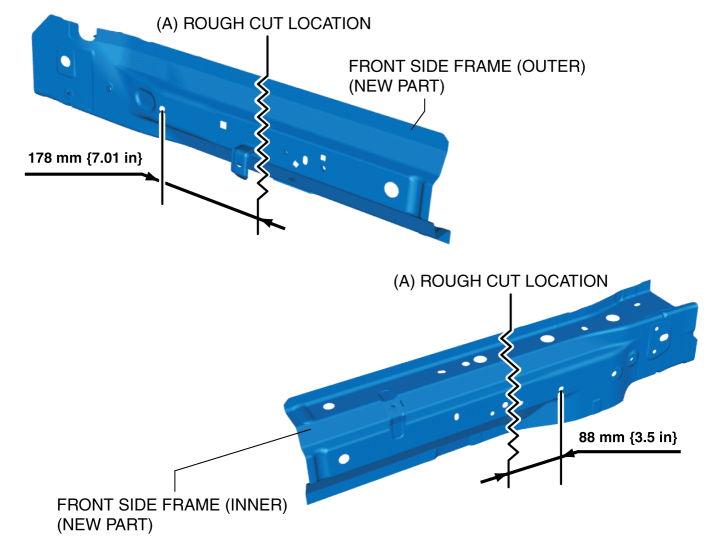 (A) ROUGH CUT LOCATION

FRONT SIDE FRAME (OUTER)
(NEW PART)

178 mm {7.01 in}

(A) ROUGH CUT LOCATION

88 mm {3.5 in}

FRONT SIDE FRAME (INNER)
(NEW PART)