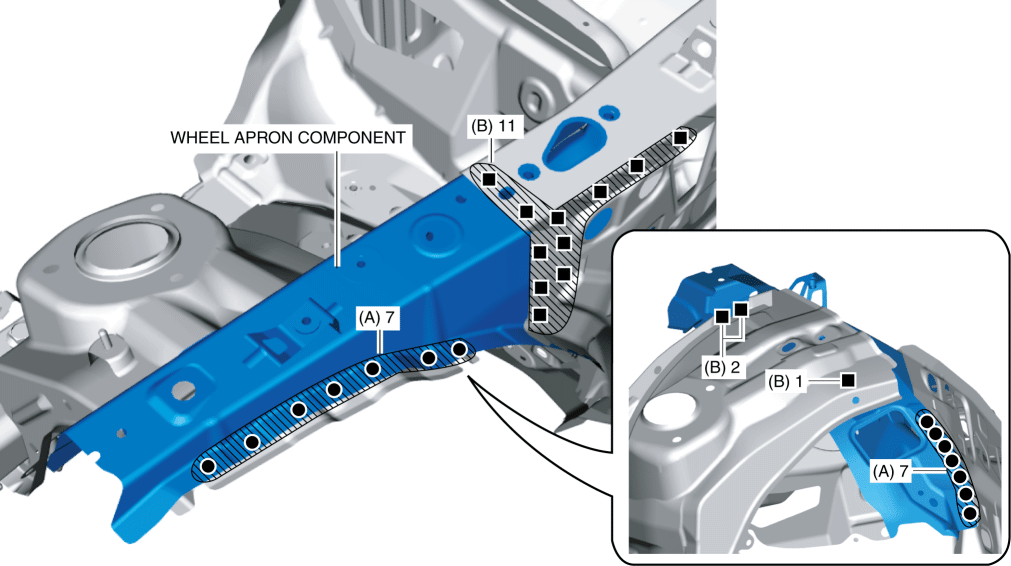 WHEEL APRON COMPONENT

(B) 11

(A) 7

(B) 2

(B) 1

(A) 7