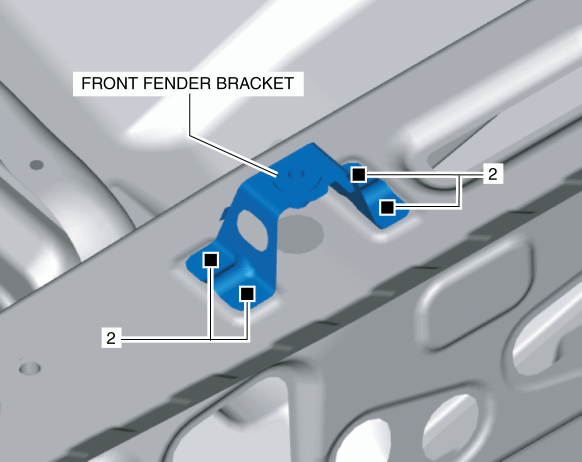 FRONT FENDER BRACKET

2

2