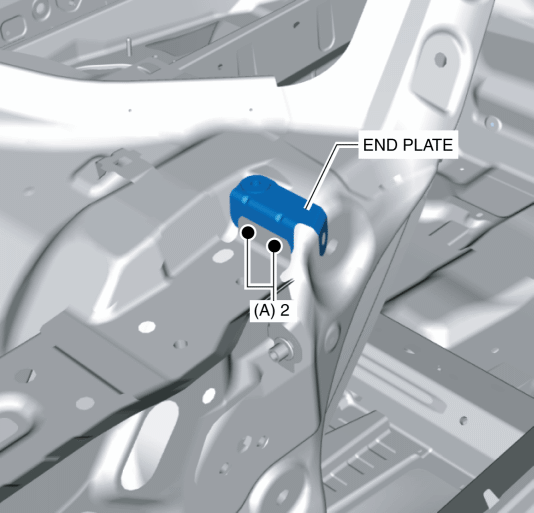 END PLATE

(A) 2