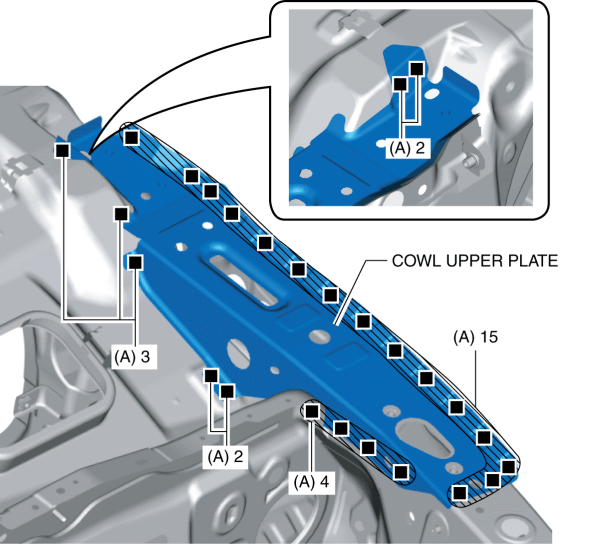 (A) 2

COWL UPPER PLATE

(A) 15

(A) 3

(A) 2

(A) 4