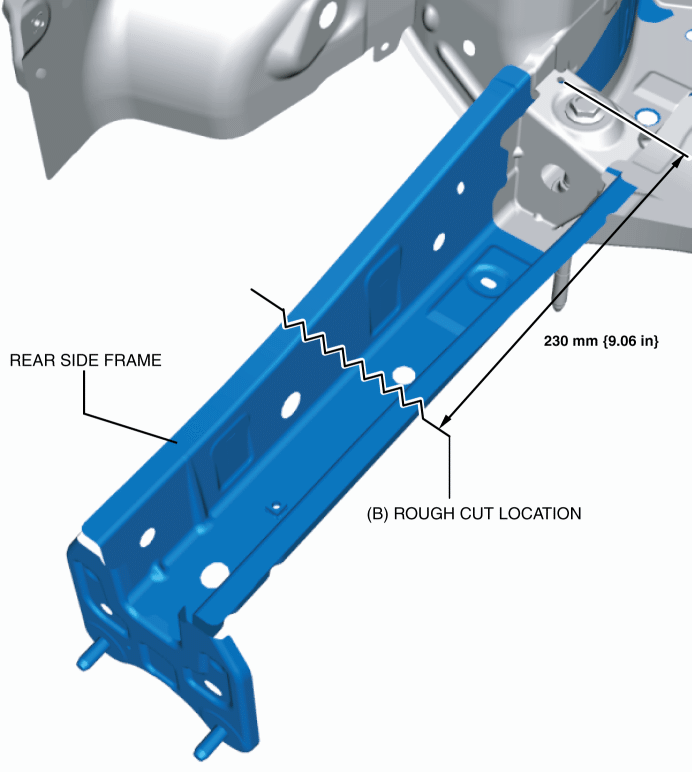 230 mm {9.06 in}

REAR SIDE FRAME

(B) ROUGH CUT LOCATION