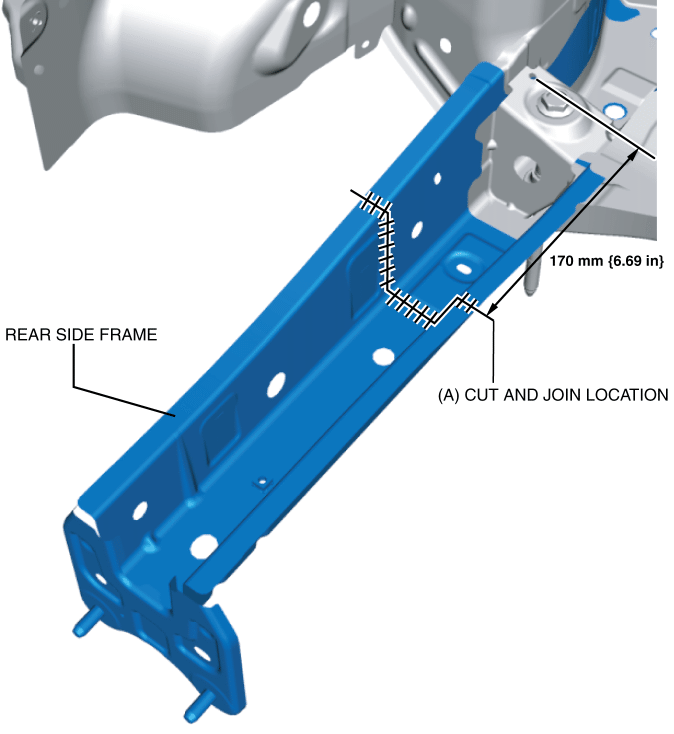 170 mm {6.69 in}

REAR SIDE FRAME

(A) CUT AND JOIN LOCATION