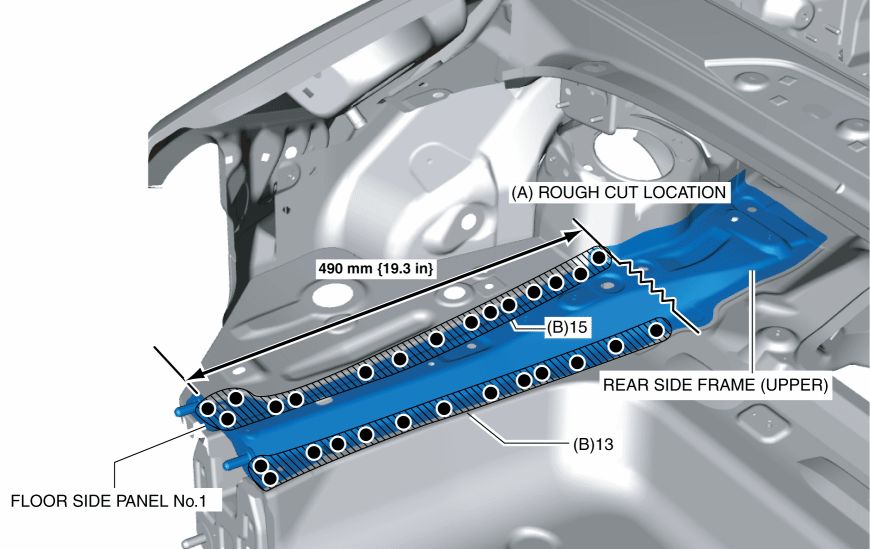 (A) ROUGH CUT LOCATION

490 mm {19.3 in}

(B)15

REAR SIDE FRAME (UPPER)

(B)13

FLOOR SIDE PANEL No.1