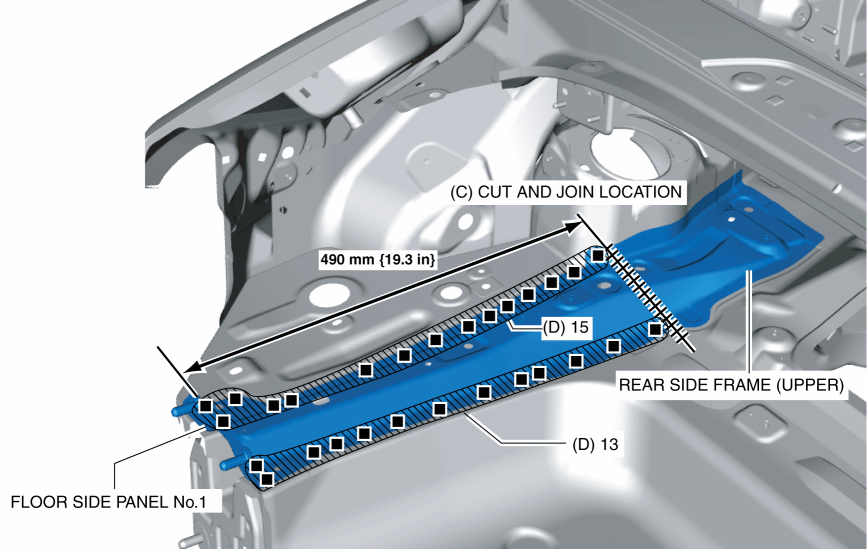 (C) CUT AND JOIN LOCATION

490 mm {19.3 in}

(D) 15

REAR SIDE FRAME (UPPER)

(D) 13

FLOOR SIDE PANEL No.1