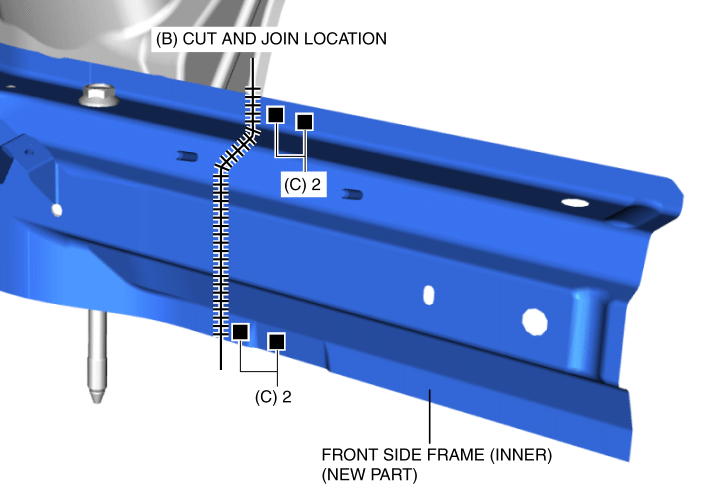 (B) CUT AND JOIN LOCATION

(C) 2

(C) 2

FRONT SIDE FRAME (INNER)
(NEW PART)