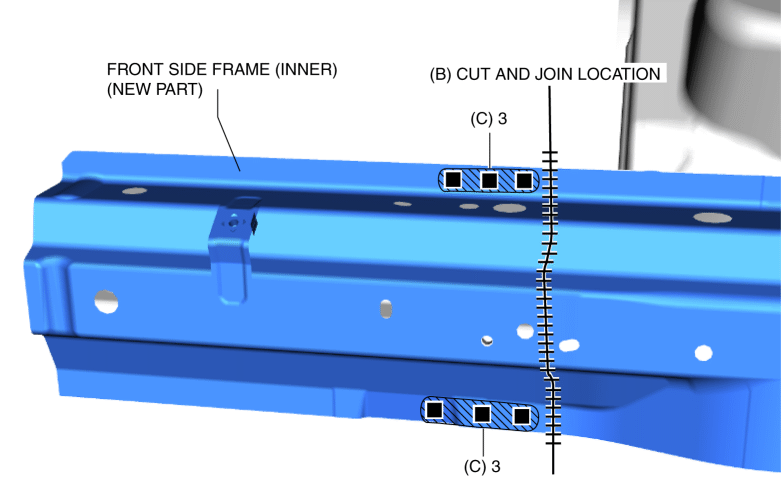 FRONT SIDE FRAME (INNER)
(NEW PART)

(B) CUT AND JOIN LOCATION

(C) 3

(C) 3