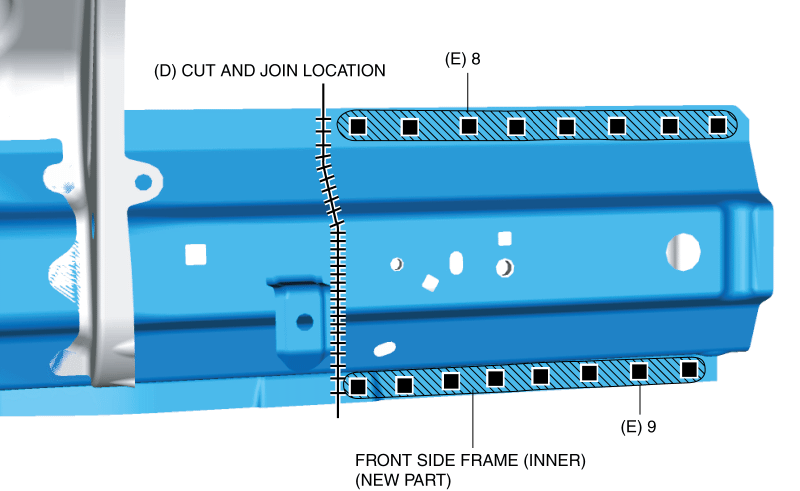 (D) CUT AND JOIN LOCATION

(E) 8

(E) 9

FRONT SIDE FRAME (INNER)
(NEW PART)