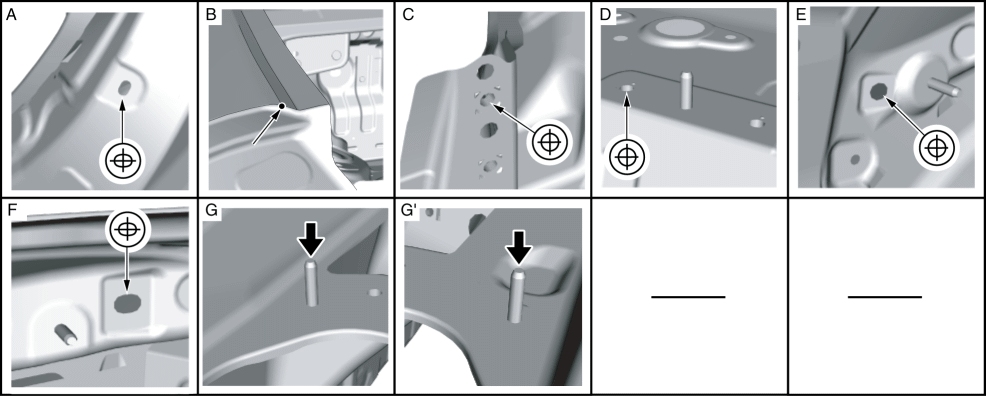 A

B

C

D

E

F

G

G'