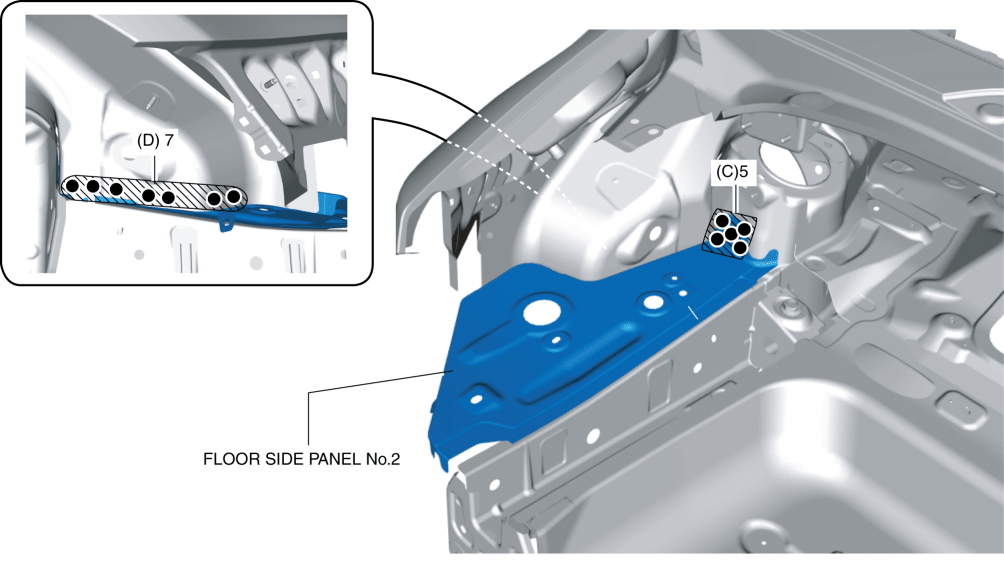 (D) 7

(C)5

FLOOR SIDE PANEL No.2