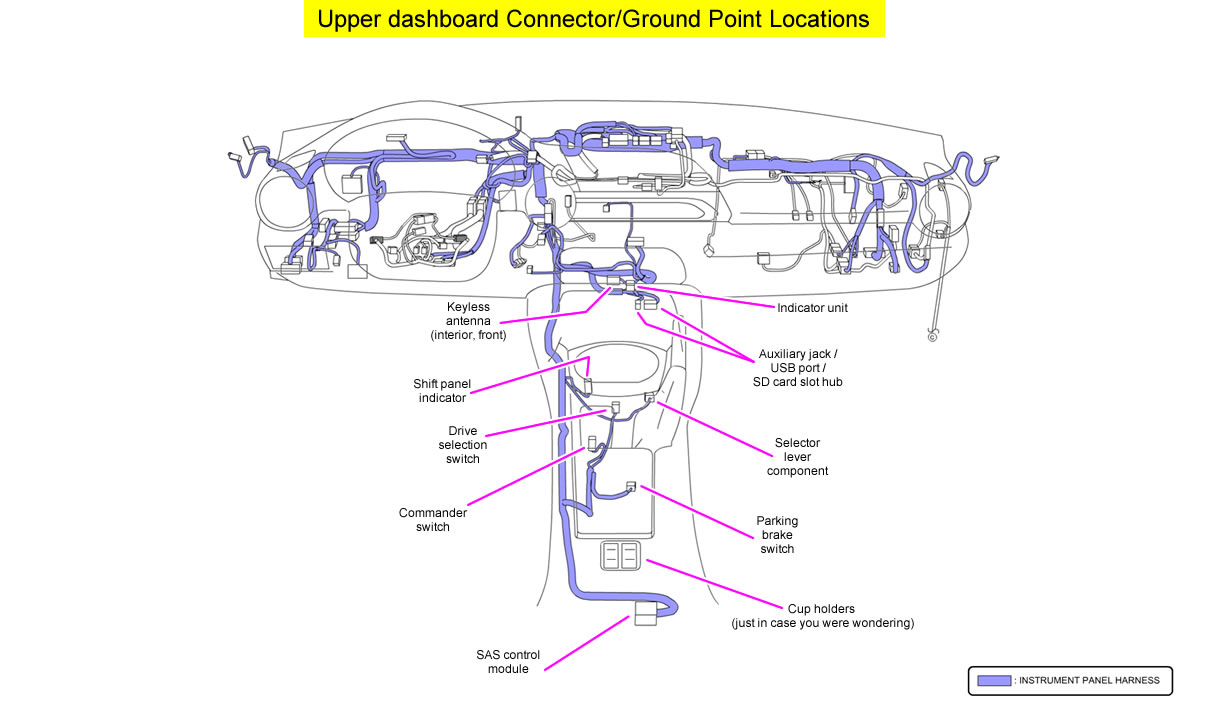 Upper dashboard Connector/Ground Point Locations

Keyless antenna (interior, front)

Indicator unit

Auxiliary jack / USB port / SD card slot hub

Shift panel indicator

Drive selection switch

Selector lever component

Commander switch

Parking brake switch

Cup holders (just in case you were wondering)

SAS control module

: INSTRUMENT PANEL HARNESS