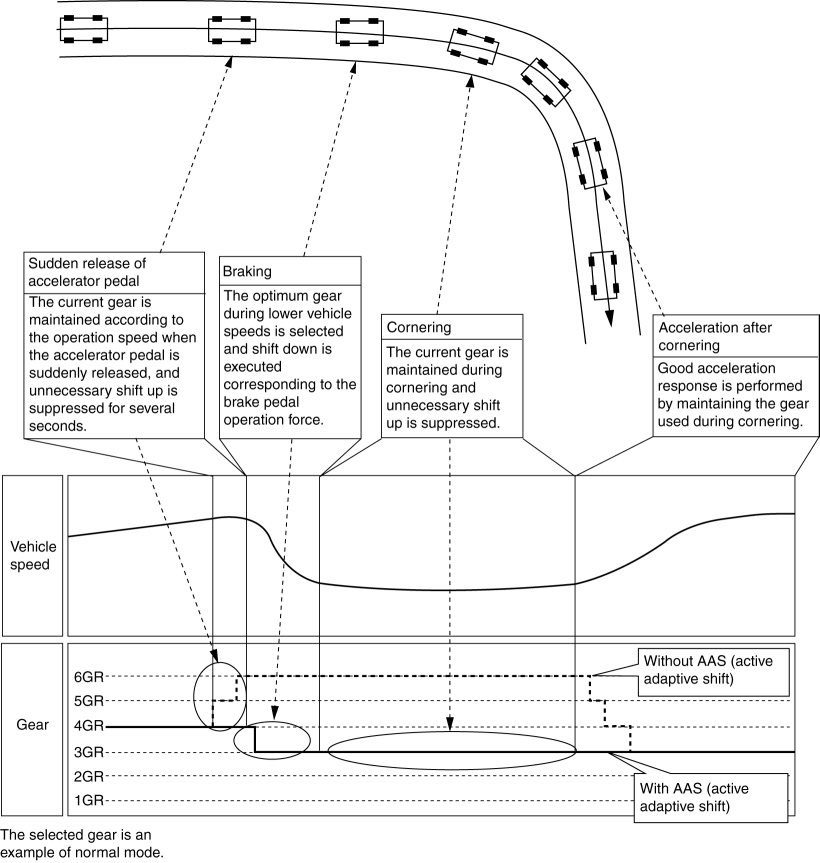 Sudden release of accelerator pedal

The current gear is maintained according to the operation speed when the accelerator pedal is suddenly released, and unnecessary shift up is suppressed for several seconds.

Braking

The optimum gear during lower vehicle speeds is selected and shift down is executed corresponding to the brake pedal operation force.

Cornering

The current gear is maintained during cornering and unnecessary shift up is suppressed.

Acceleration after cornering

Good acceleration response is performed by maintaining the gear used during cornering.

Vehicle speed

Gear

6GR
5GR
4GR
3GR
2GR
1GR

Without AAS (active adaptive shift)

With AAS (active adaptive shift)

The selected gear is an example of normal mode.