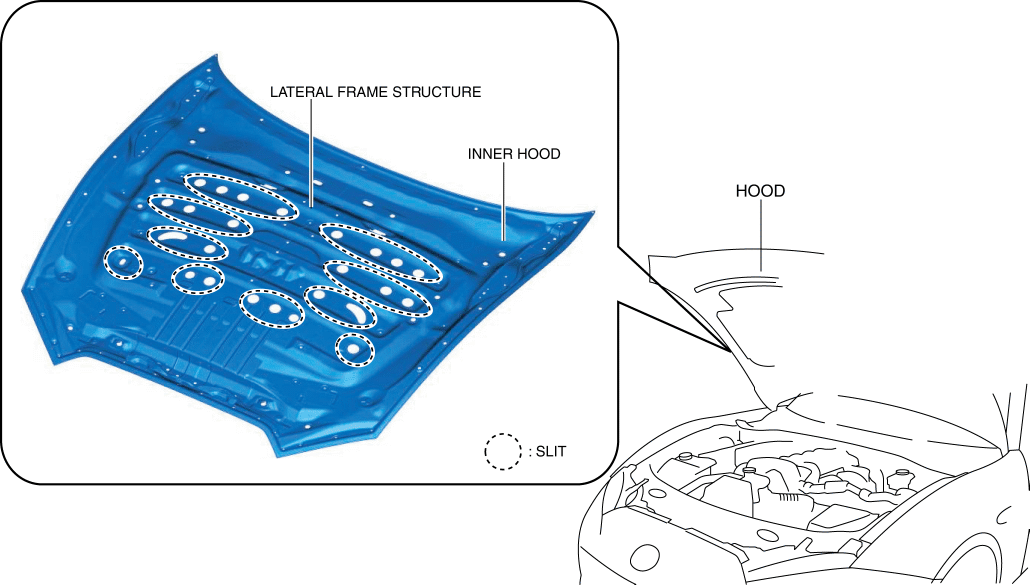 LATERAL FRAME STRUCTURE

INNER HOOD

HOOD

: SLIT