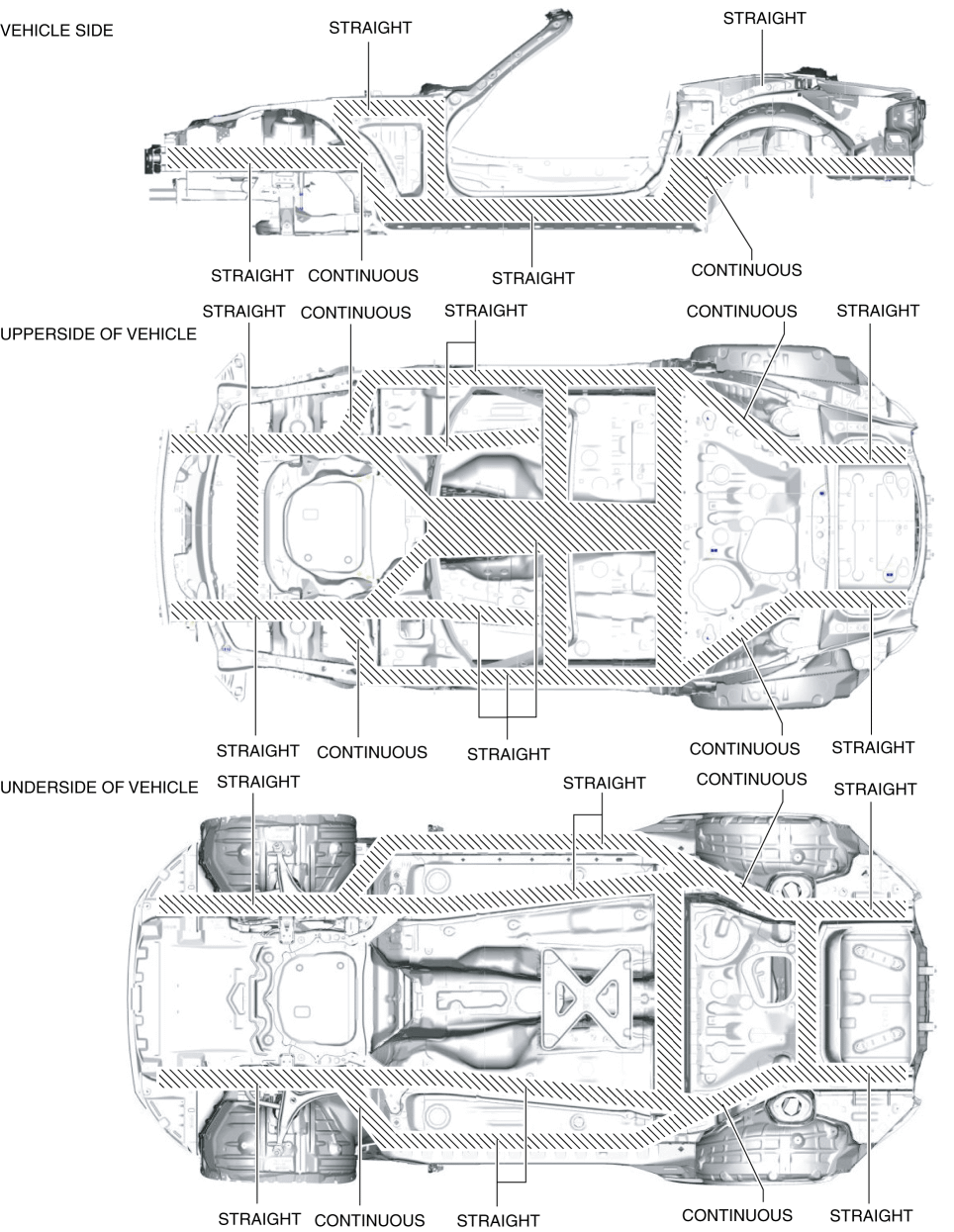 VEHICLE SIDE

STRAIGHT

STRAIGHT

STRAIGHT

CONTINUOUS

STRAIGHT

CONTINUOUS

UPPERSIDE OF VEHICLE

STRAIGHT

CONTINUOUS

STRAIGHT

CONTINUOUS

STRAIGHT

STRAIGHT

CONTINUOUS

STRAIGHT

CONTINUOUS

STRAIGHT

UNDERSIDE OF VEHICLE

STRAIGHT

STRAIGHT

CONTINUOUS

STRAIGHT

STRAIGHT

CONTINUOUS

STRAIGHT

CONTINUOUS

STRAIGHT