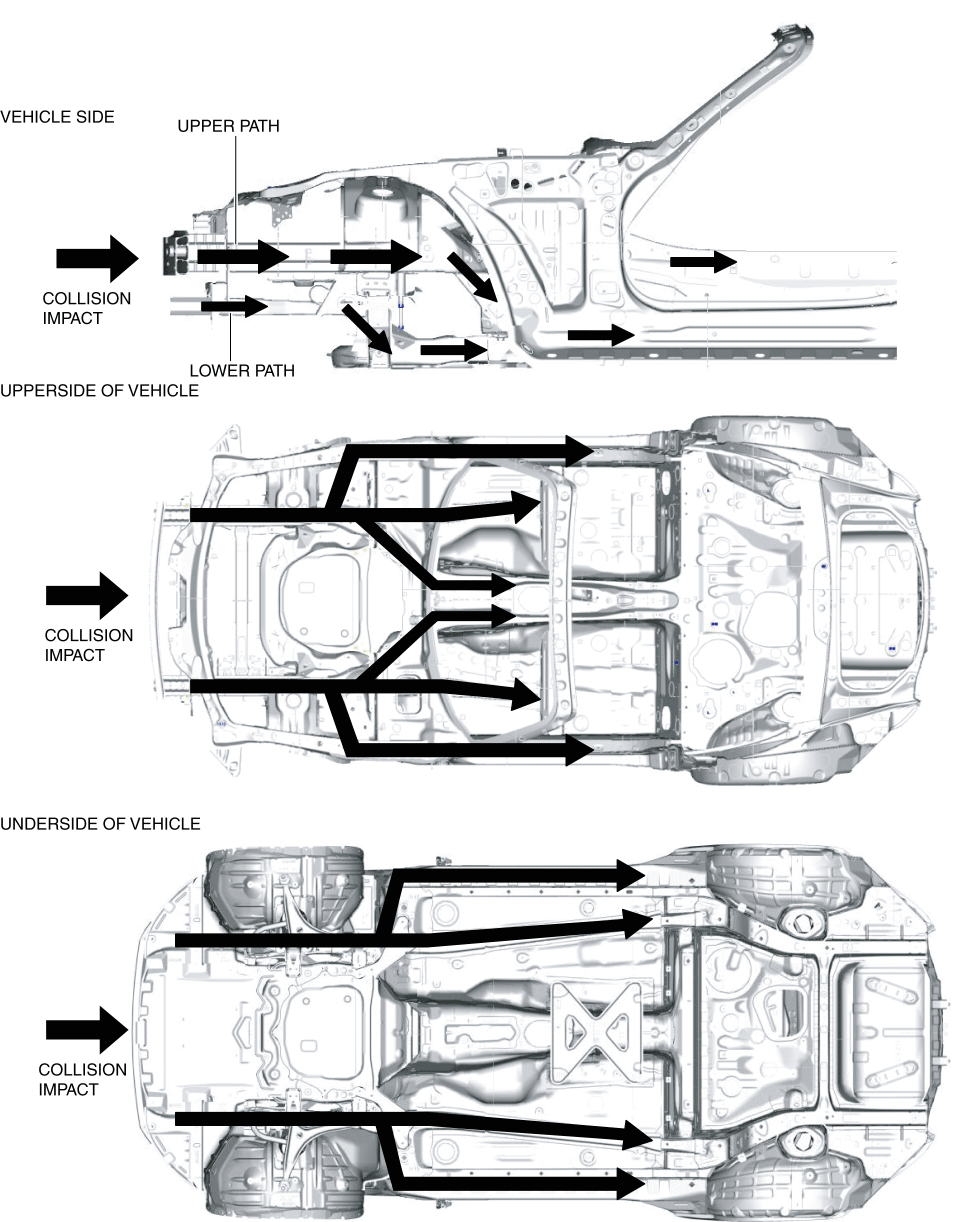 VEHICLE SIDE

UPPER PATH

COLLISION IMPACT

LOWER PATH

UPPERSIDE OF VEHICLE

COLLISION IMPACT

UNDERSIDE OF VEHICLE

COLLISION IMPACT