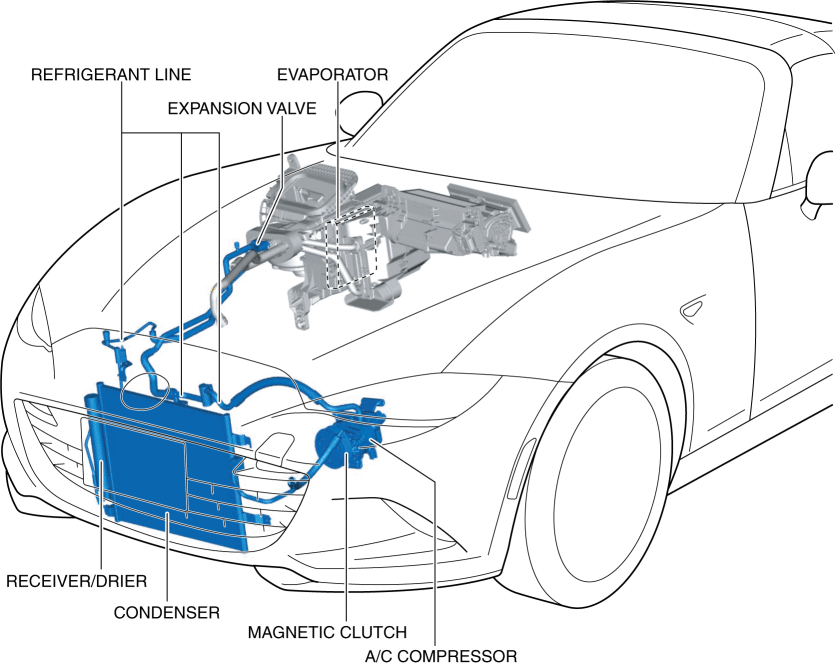 REFRIGERANT LINE
EVAPORATOR
EXPANSION VALVE
RECEIVER/DRIER
CONDENSER
MAGNETIC CLUTCH
A/C COMPRESSOR