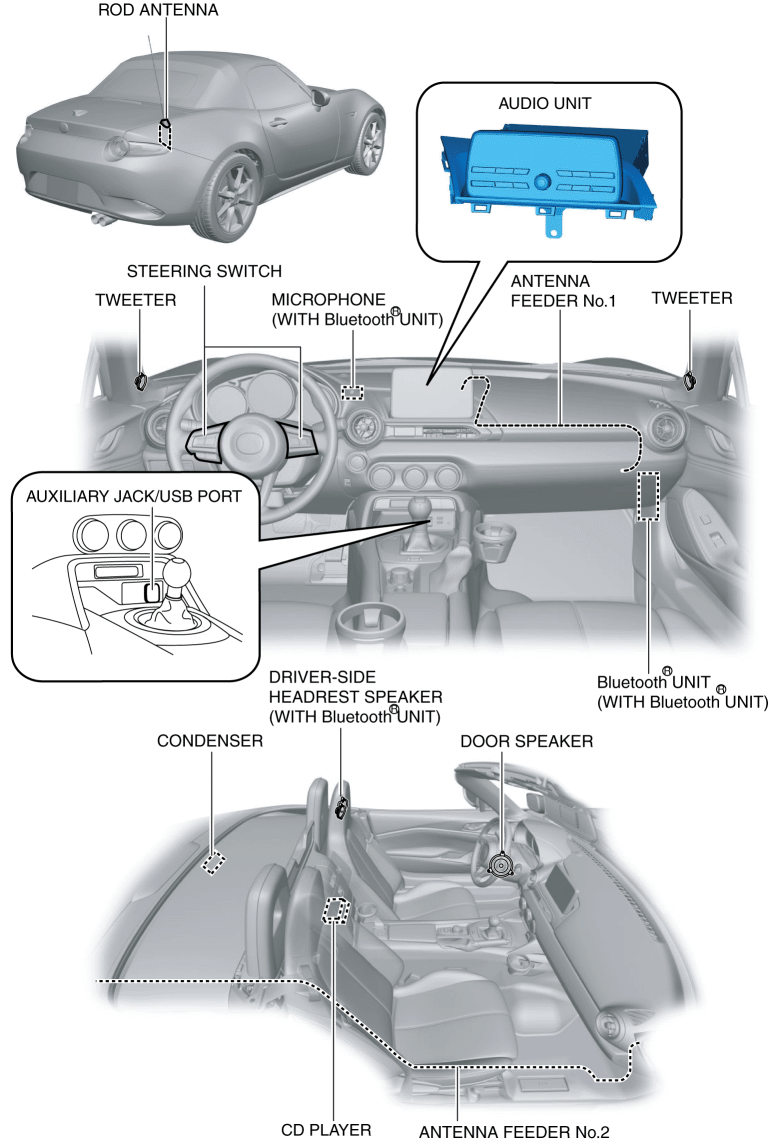 ROD ANTENNA

AUDIO UNIT

STEERING SWITCH

TWEETER

MICROPHONE (WITH Bluetooth® UNIT)

ANTENNA FEEDER No.1

TWEETER

AUXILIARY JACK/USB PORT

Bluetooth® UNIT (WITH Bluetooth® UNIT)

DRIVER-SIDE HEADREST SPEAKER (WITH Bluetooth® UNIT)

CONDENSER

DOOR SPEAKER

CD PLAYER

ANTENNA FEEDER No.2