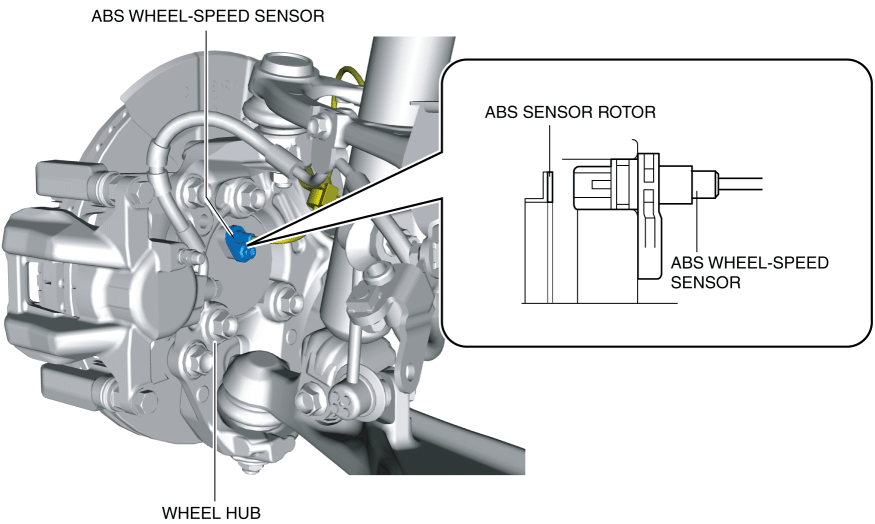 ABS WHEEL-SPEED SENSOR

ABS SENSOR ROTOR

ABS WHEEL-SPEED SENSOR

WHEEL HUB