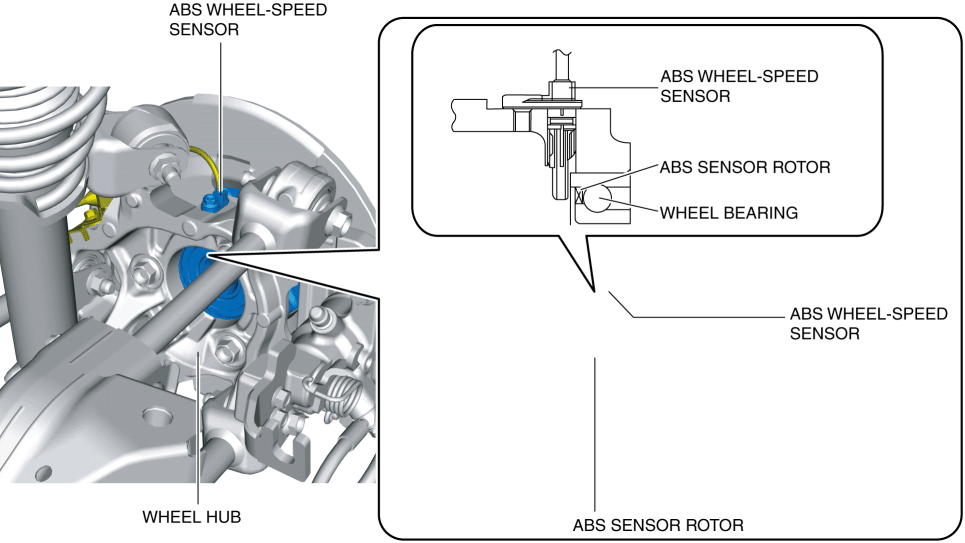 ABS WHEEL-SPEED SENSOR

ABS WHEEL-SPEED SENSOR

ABS SENSOR ROTOR

WHEEL BEARING

ABS WHEEL-SPEED SENSOR

WHEEL HUB

ABS SENSOR ROTOR