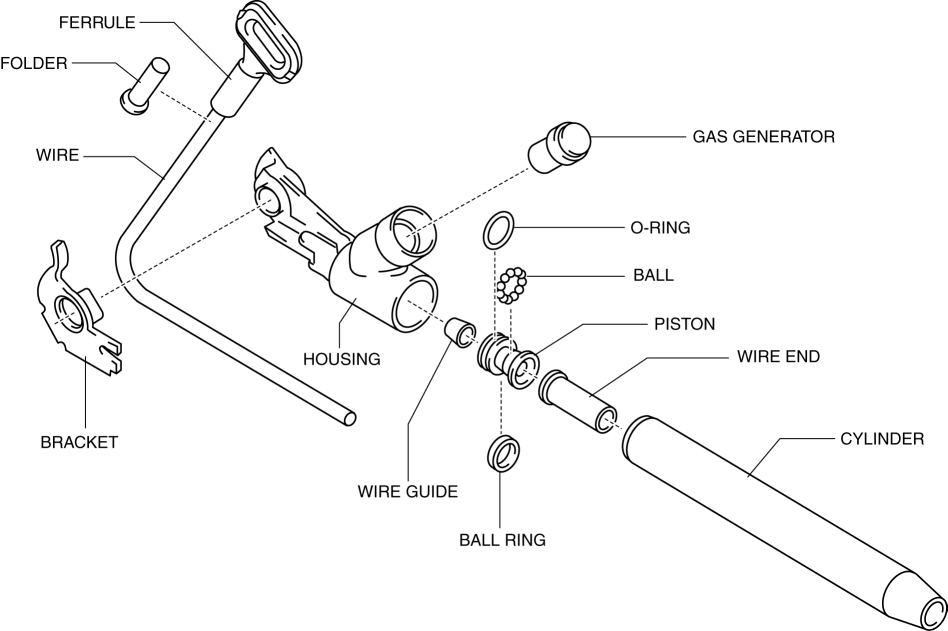 FERRULE
FOLDER
WIRE
GAS GENERATOR
O-RING
BALL
PISTON
WIRE END
HOUSING
BRACKET
CYLINDER
WIRE GUIDE
BALL RING