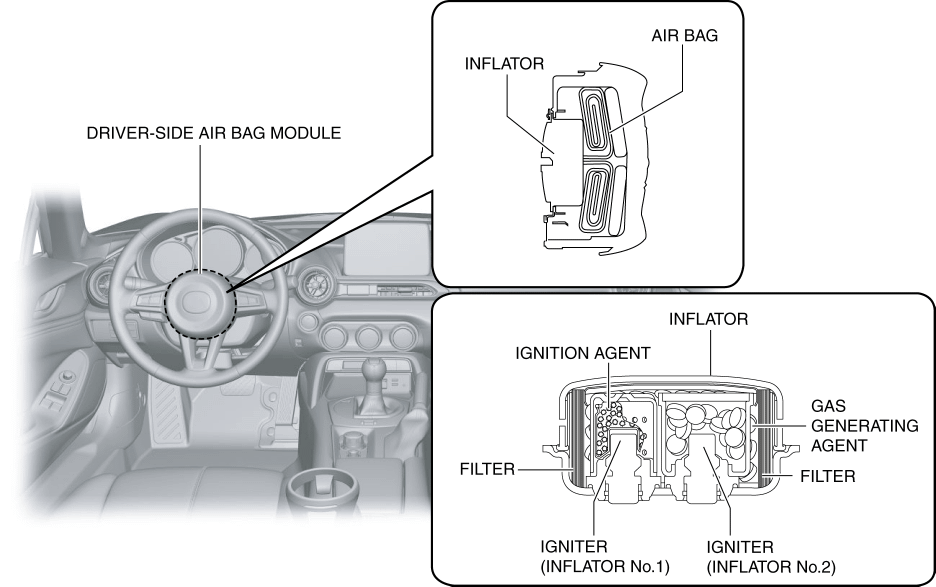 DRIVER-SIDE AIR BAG MODULE

INFLATOR

AIR BAG

INFLATOR

IGNITION AGENT

GAS GENERATING AGENT

FILTER

FILTER

IGNITER (INFLATOR No.1)

IGNITER (INFLATOR No.2)