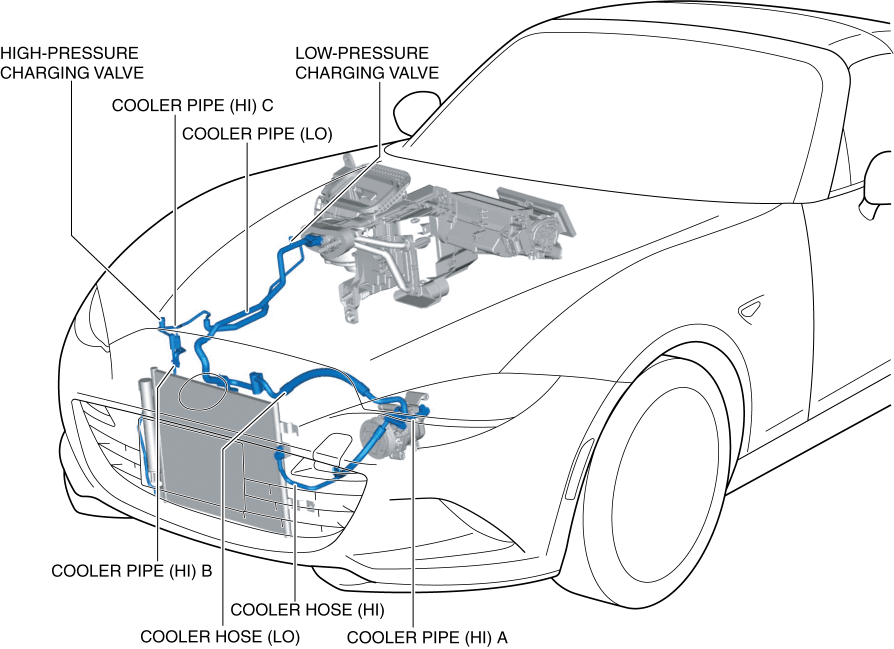 HIGH-PRESSURE CHARGING VALVE

LOW-PRESSURE CHARGING VALVE

COOLER PIPE (HI) C

COOLER PIPE (LO)

COOLER PIPE (HI) B

COOLER HOSE (HI)

COOLER HOSE (LO)

COOLER PIPE (HI) A