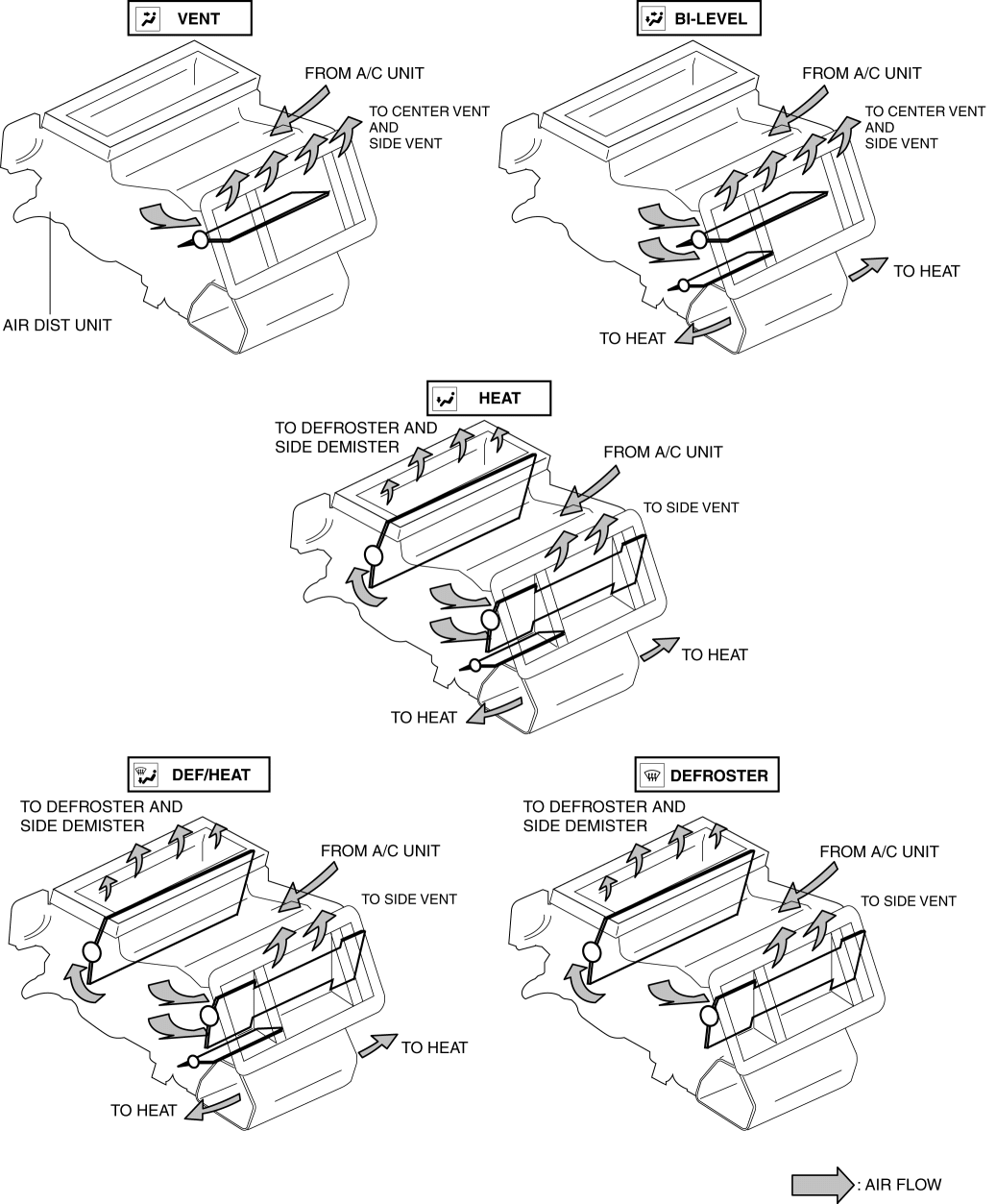 VENT

FROM A/C UNIT

TO CENTER VENT AND SIDE VENT

AIR DIST UNIT

BI-LEVEL

FROM A/C UNIT

TO CENTER VENT AND SIDE VENT

TO HEAT

TO HEAT

HEAT

TO DEFROSTER AND SIDE DEMISTER

FROM A/C UNIT

TO SIDE VENT

TO HEAT

TO HEAT

DEF/HEAT

TO DEFROSTER AND SIDE DEMISTER

FROM A/C UNIT

TO SIDE VENT

TO HEAT

TO HEAT

DEFROSTER

TO DEFROSTER AND SIDE DEMISTER

FROM A/C UNIT

TO SIDE VENT

: AIR FLOW