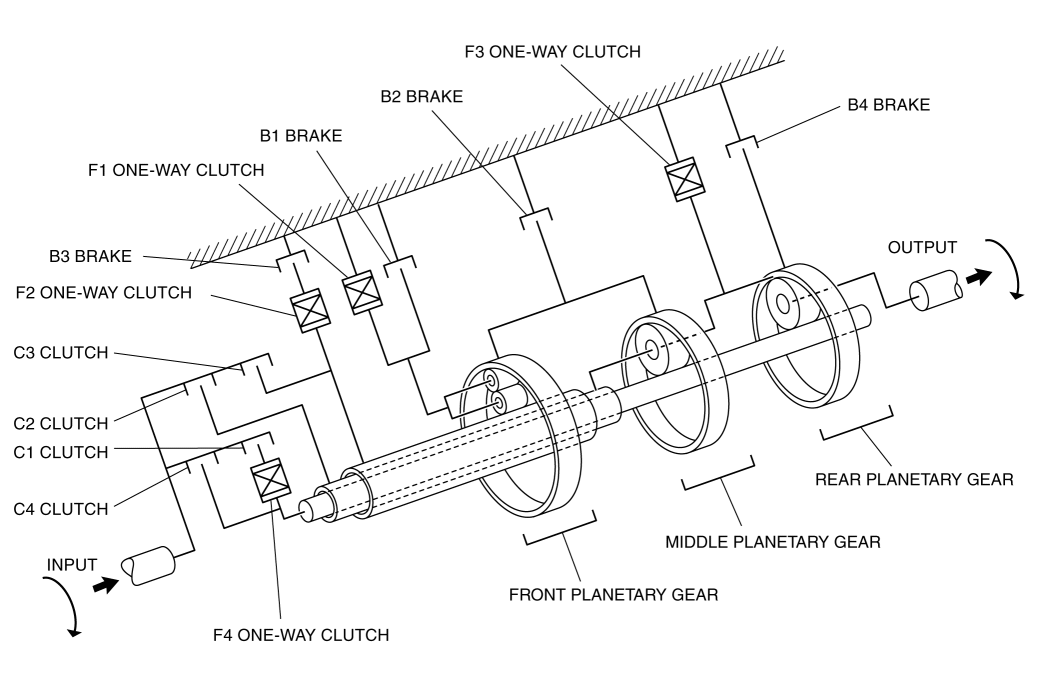 F3 ONE-WAY CLUTCH
B2 BRAKE
B4 BRAKE
B1 BRAKE
F1 ONE-WAY CLUTCH
B3 BRAKE
F2 ONE-WAY CLUTCH
OUTPUT
C3 CLUTCH
C2 CLUTCH
C1 CLUTCH
C4 CLUTCH
REAR PLANETARY GEAR
MIDDLE PLANETARY GEAR
INPUT
FRONT PLANETARY GEAR
F4 ONE-WAY CLUTCH