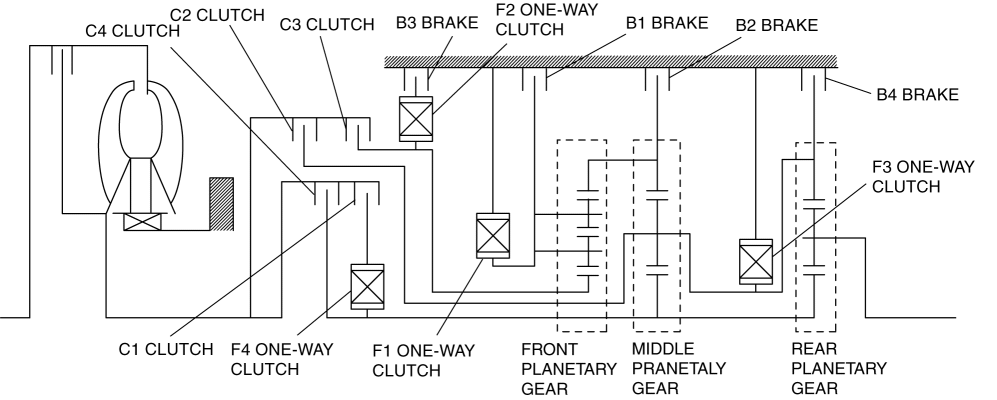 C4 CLUTCH
C2 CLUTCH
C3 CLUTCH
B3 BRAKE
F2 ONE-WAY CLUTCH
B1 BRAKE
B2 BRAKE
B4 BRAKE
F3 ONE-WAY CLUTCH
C1 CLUTCH
F4 ONE-WAY CLUTCH
F1 ONE-WAY CLUTCH
FRONT PLANETARY GEAR
MIDDLE PRANETALY GEAR
REAR PLANETARY GEAR