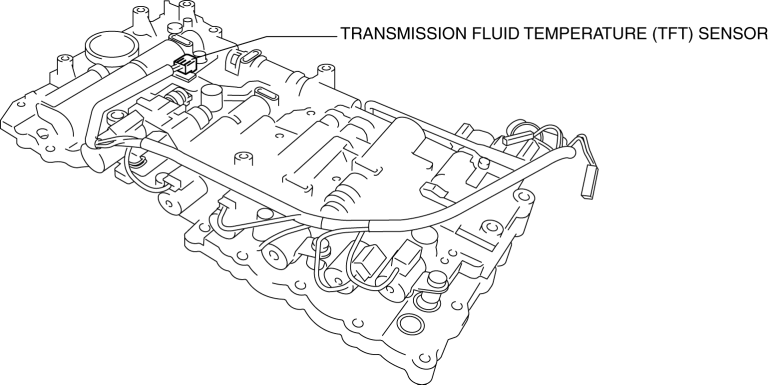 TRANSMISSION FLUID TEMPERATURE (TFT) SENSOR