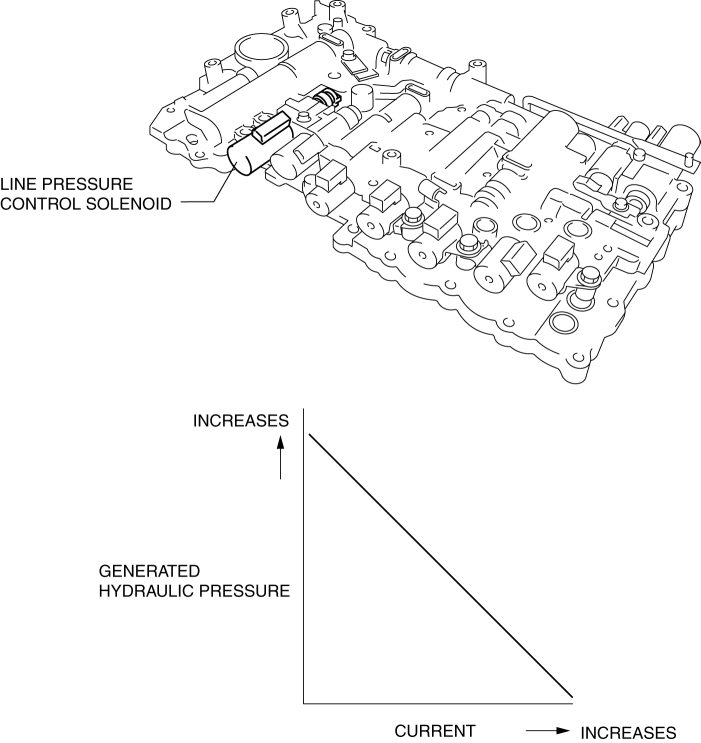 LINE PRESSURE
CONTROL SOLENOID

INCREASES

GENERATED
HYDRAULIC PRESSURE

CURRENT
INCREASES