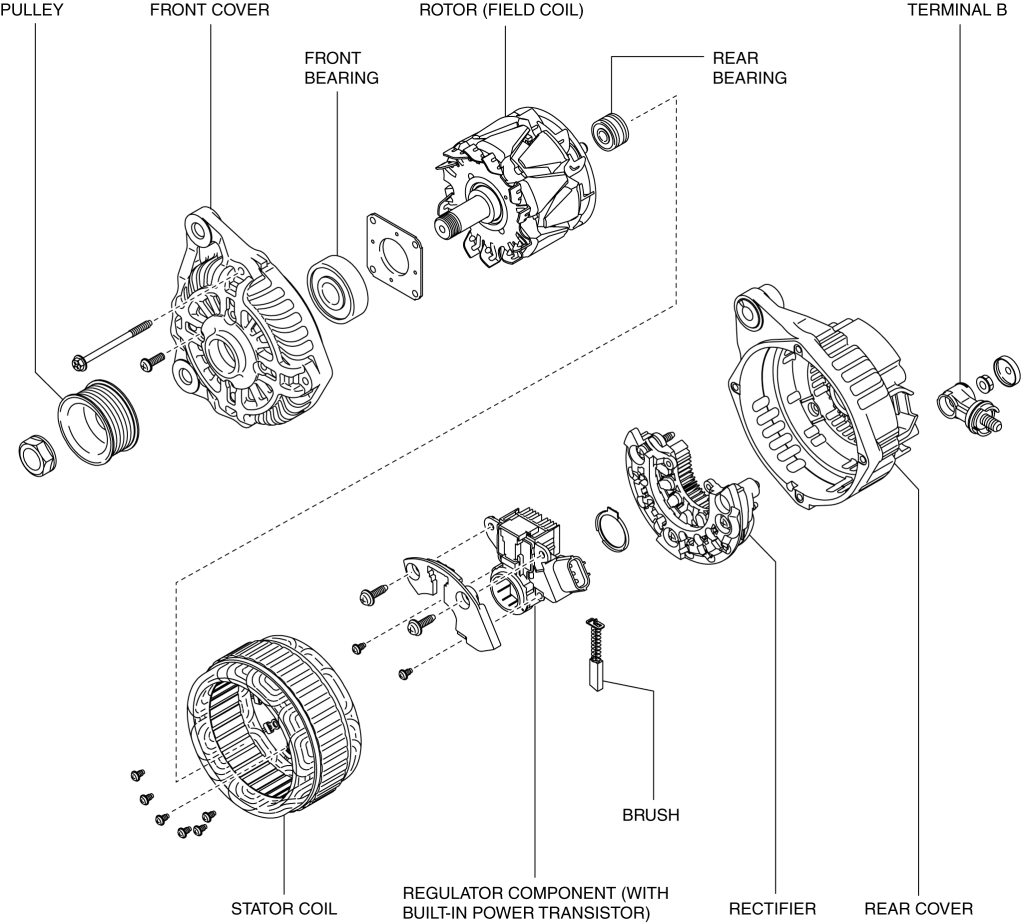 PULLEY
FRONT COVER
ROTOR (FIELD COIL)
TERMINAL B
FRONT BEARING
REAR BEARING
BRUSH
STATOR COIL
REGULATOR COMPONENT (WITH BUILT-IN POWER TRANSISTOR)
RECTIFIER
REAR COVER