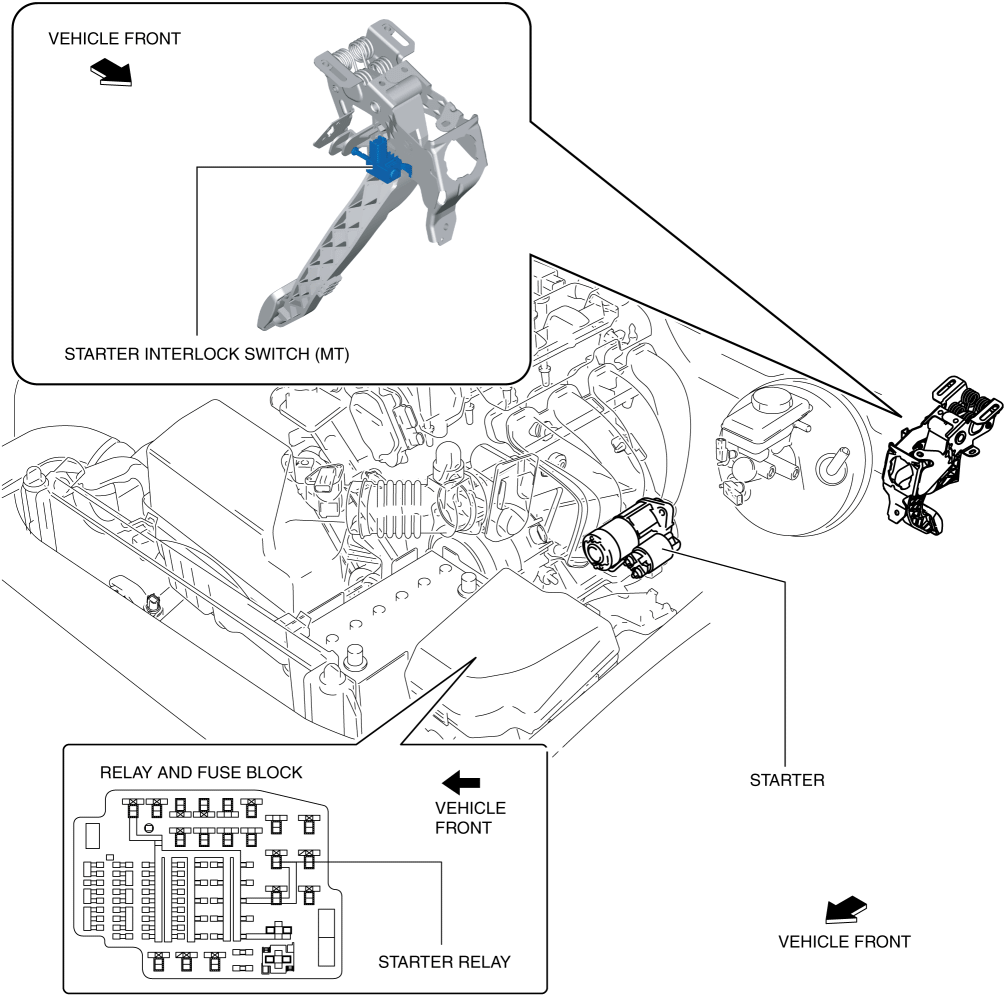 VEHICLE FRONT

STARTER INTERLOCK SWITCH (MT)

RELAY AND FUSE BLOCK

VEHICLE FRONT

STARTER RELAY

STARTER

VEHICLE FRONT