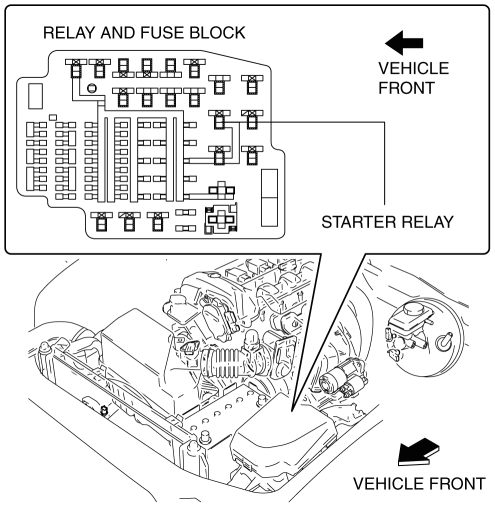 RELAY AND FUSE BLOCK

VEHICLE FRONT

STARTER RELAY

VEHICLE FRONT