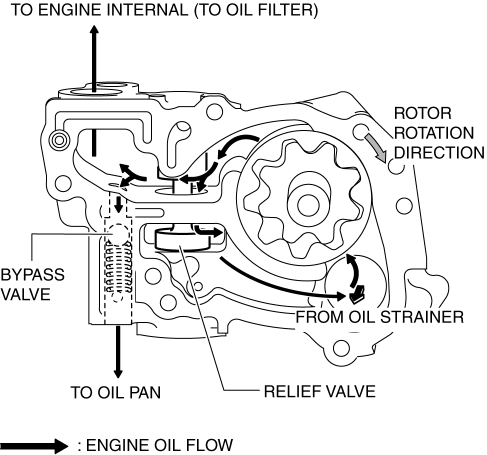 TO ENGINE INTERNAL (TO OIL FILTER)

ROTOR ROTATION DIRECTION

BYPASS VALVE

FROM OIL STRAINER

TO OIL PAN

RELIEF VALVE

: ENGINE OIL FLOW