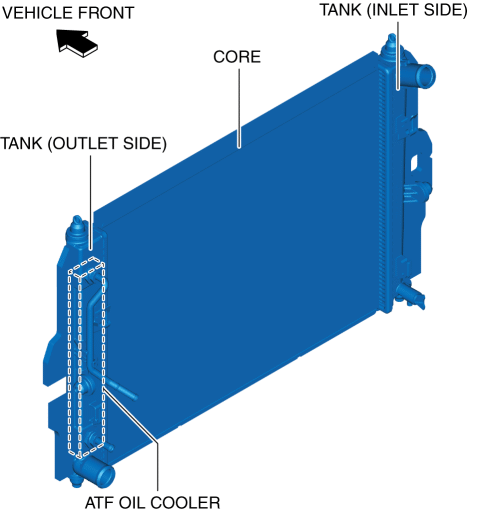 VEHICLE FRONT

TANK (INLET SIDE)

CORE

TANK (OUTLET SIDE)

ATF OIL COOLER