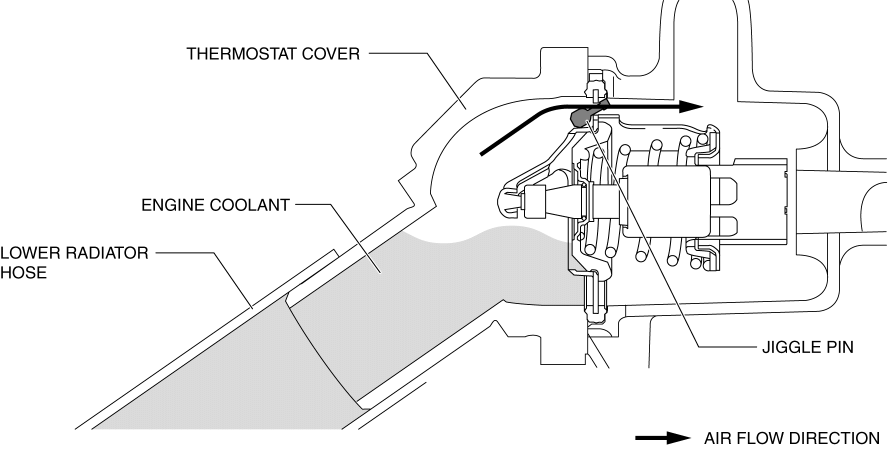 THERMOSTAT COVER

ENGINE COOLANT

LOWER RADIATOR HOSE

JIGGLE PIN

AIR FLOW DIRECTION