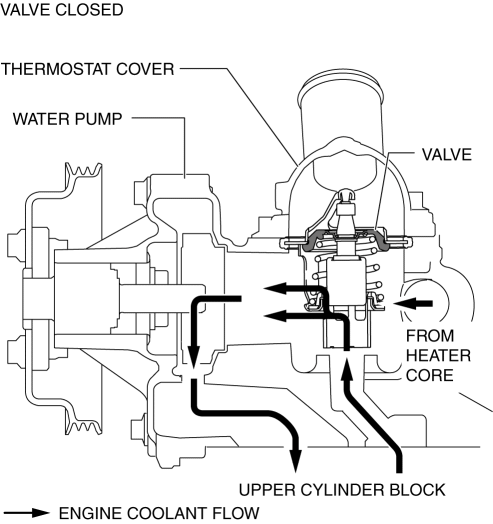 VALVE CLOSED

THERMOSTAT COVER

WATER PUMP

VALVE

FROM HEATER CORE

UPPER CYLINDER BLOCK

ENGINE COOLANT FLOW